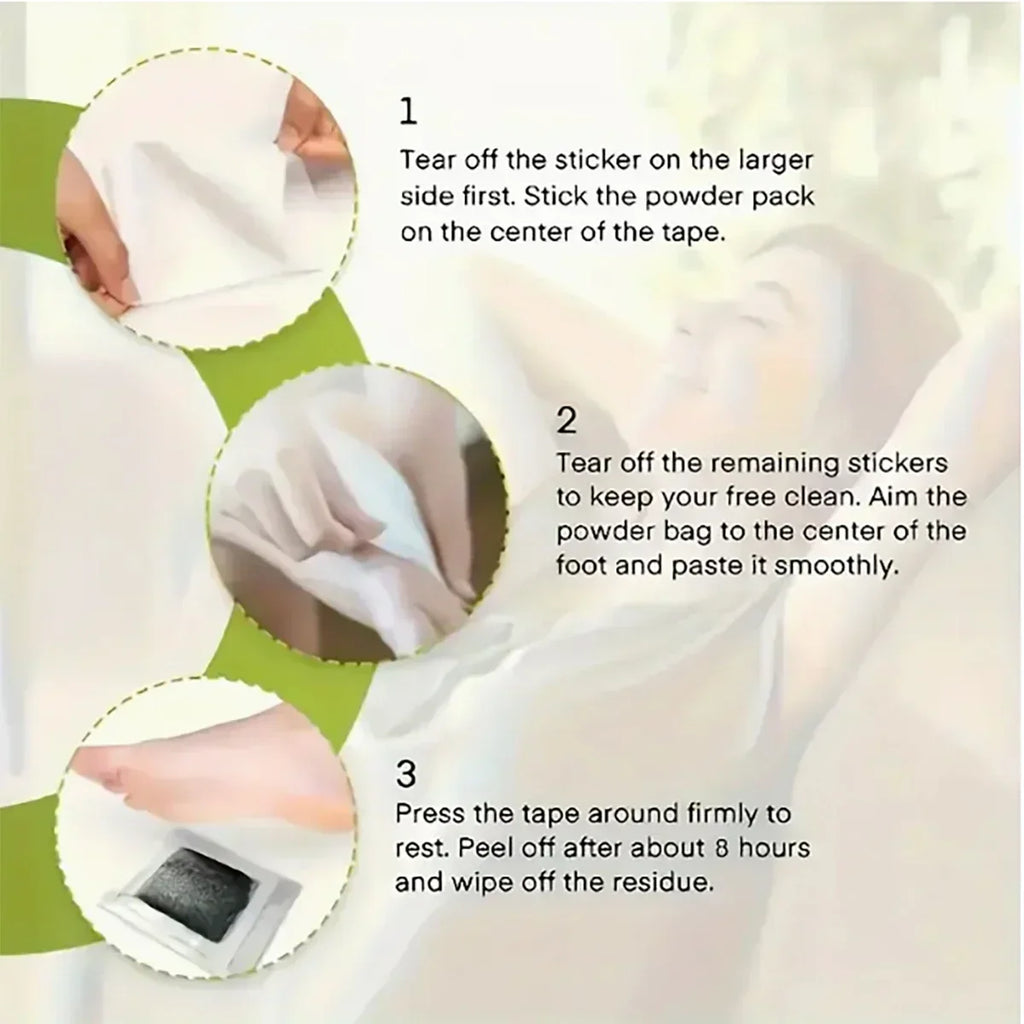 1
Tear off the sticker on the larger side first. Stick the powder pack on the center of the tape.

2
Tear off the remaining stickers to keep your free clean. Aim the powder bag to the center of the foot and paste it smoothly.

3
Press the tape around firmly to rest. Peel off after about 8 hours and wipe off the residue.